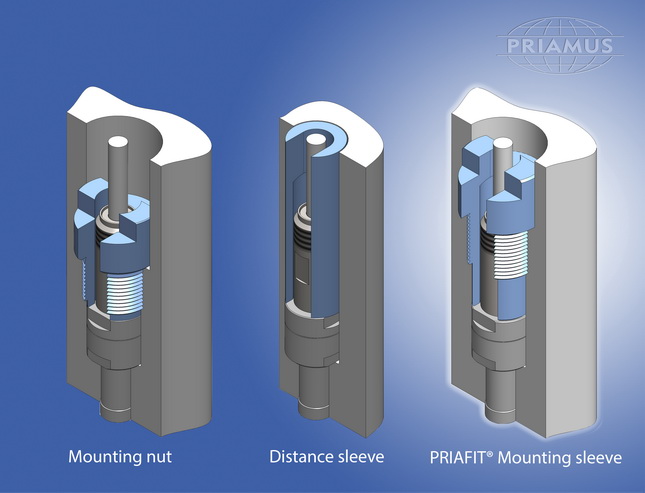 PRIAMUS

Mounting nut

Distance sleeve

PRIAFIT® Mounting sleeve