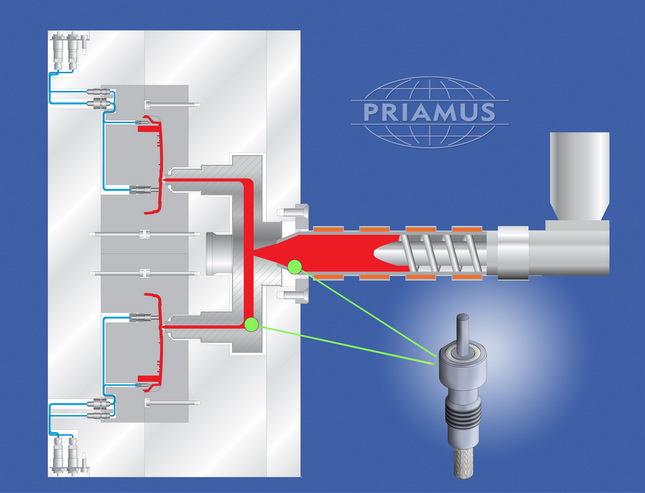 PRIAMUS