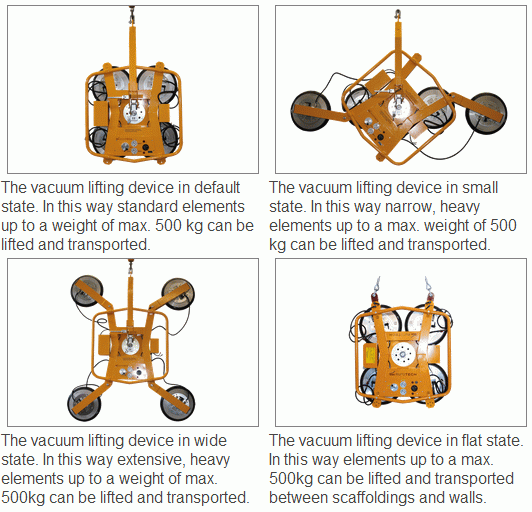 The vacuum lifting device in default state. In this way standard elements up to a weight of max. 500 kg can be lifted and transported.

The vacuum lifting device in small state. In this way narrow, heavy elements up to a max. weight of 500 kg can be lifted and transported.

The vacuum lifting device in wide state. In this way extensive, heavy elements up to a weight of max. 500kg can be lifted and transported.

The vacuum lifting device in flat state. In this way elements up to a max. 500kg can be lifted and transported between scaffoldings and walls.